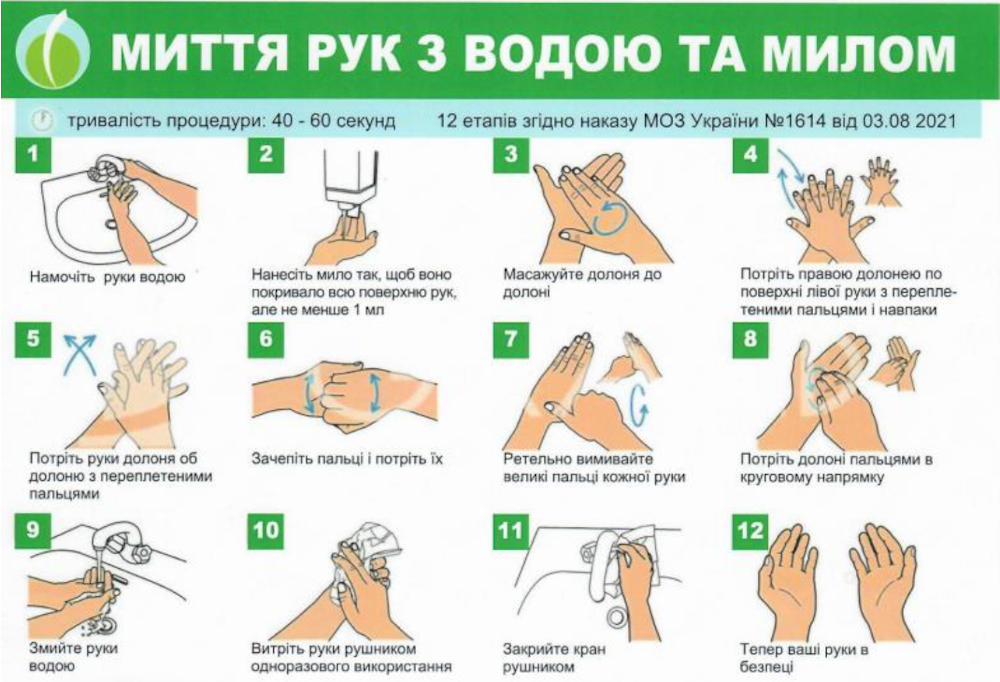 МИТТЯ РУК З ВОДОЮ ТА МИЛОМ

тривалість процедури: 40 - 60 секунд

12 етапів згідно наказу МОЗ України №1614 від 03.08 2021

1
Намочіть руки водою

2
Нанесіть мило так, щоб воно покривало всю поверхню рук, але не менше 1 мл

3
Масажуйте долоня до долоні

4
Потріть правою долонею по поверхні лівої руки з переплетеними пальцями і навпаки

5
Потріть руки долоня об долоню з переплетеними пальцями

6
Зачепіть пальці і потріть їх

7
Ретельно вимивайте великі пальці кожної руки

8
Потріть долоні пальцями в круговому напрямку

9
Змийте руки водою

10
Витріть руки рушником одноразового використання

11
Закрийте кран рушником

12
Тепер ваші руки в безпеці